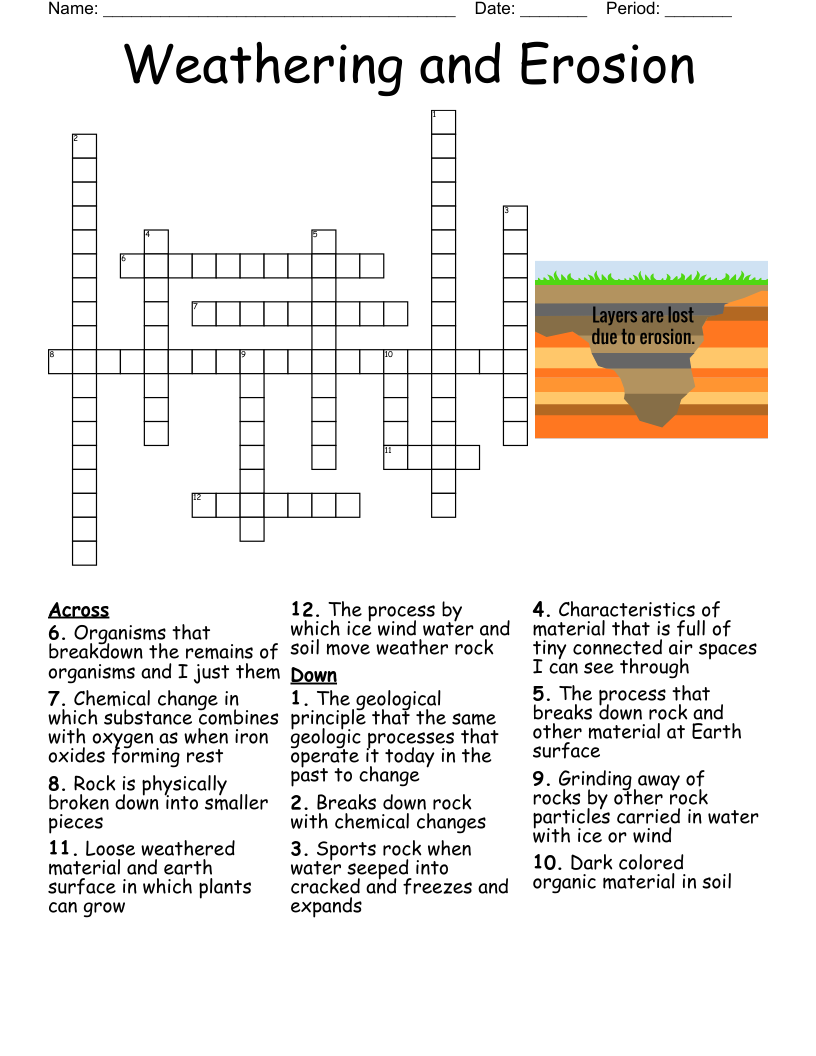 Name: ______________________________________ Date: _______ Period: _______

Weathering and Erosion

1
2
3
4
5
6
7
8
9
10
11
12

Layers are lost due to erosion.

Across
6. Organisms that breakdown the remains of organisms and I just them
7. Chemical change in which substance combines with oxygen as when iron oxides forming rest
8. Rock is physically broken down into smaller pieces
11. Loose weathered material and earth surface in which plants can grow
12. The process by which ice wind water and soil move weather rock

Down
1. The geological principle that the same geologic processes that operate it today in the past to change
2. Breaks down rock with chemical changes
3. Sports rock when water seeped into cracked and freezes and expands
4. Characteristics of material that is full of tiny connected air spaces I can see through
5. The process that breaks down rock and other material at Earth surface
9. Grinding away of rocks by other rock particles carried in water with ice or wind
10. Dark colored organic material in soil